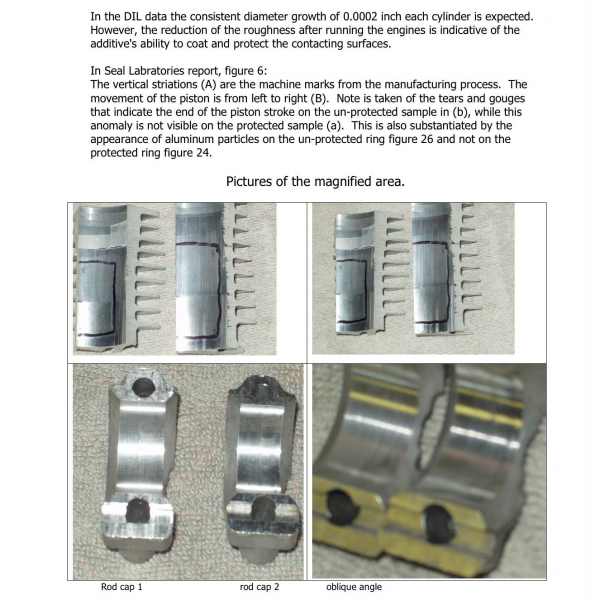 In the DIL data the consistent diameter growth of 0.0002 inch each cylinder is expected. However, the reduction of the roughness after running the engines is indicative of the additive's ability to coat and protect the contacting surfaces.

In Seal Labratories report, figure 6:
The vertical striations (A) are the machine marks from the manufacturing process. The movement of the piston is from left to right (B). Note is taken of the tears and gouges that indicate the end of the piston stroke on the un-protected sample in (b), while this anomaly is not visible on the protected sample (a). This is also substantiated by the appearance of aluminum particles on the un-protected ring figure 26 and not on the protected ring figure 24.

Pictures of the magnified area.

Rod cap 1

rod cap 2

oblique angle